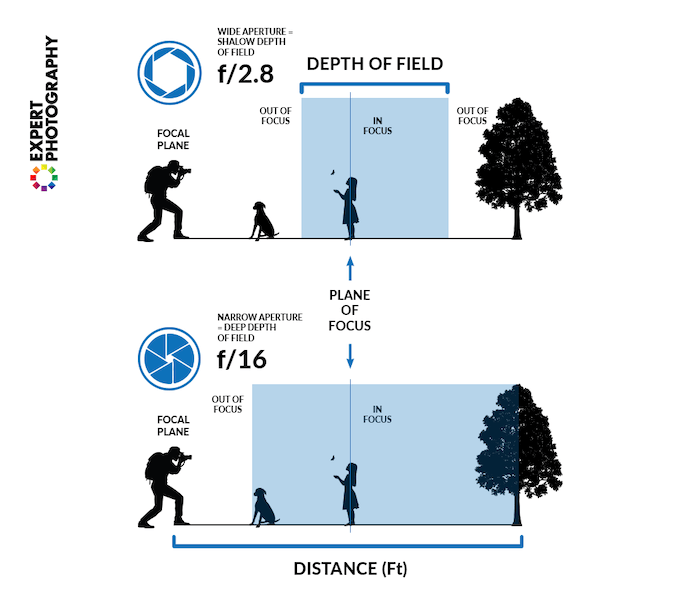 EXPERT PHOTOGRAPHY

WIDE APERTURE = SHALOW DEPTH OF FIELD

f/2.8

DEPTH OF FIELD

OUT OF FOCUS

IN FOCUS

OUT OF FOCUS

FOCAL PLANE

PLANE OF FOCUS

NARROW APERTURE = DEEP DEPTH OF FIELD

f/16

OUT OF FOCUS

IN FOCUS

FOCAL PLANE

DISTANCE (Ft)