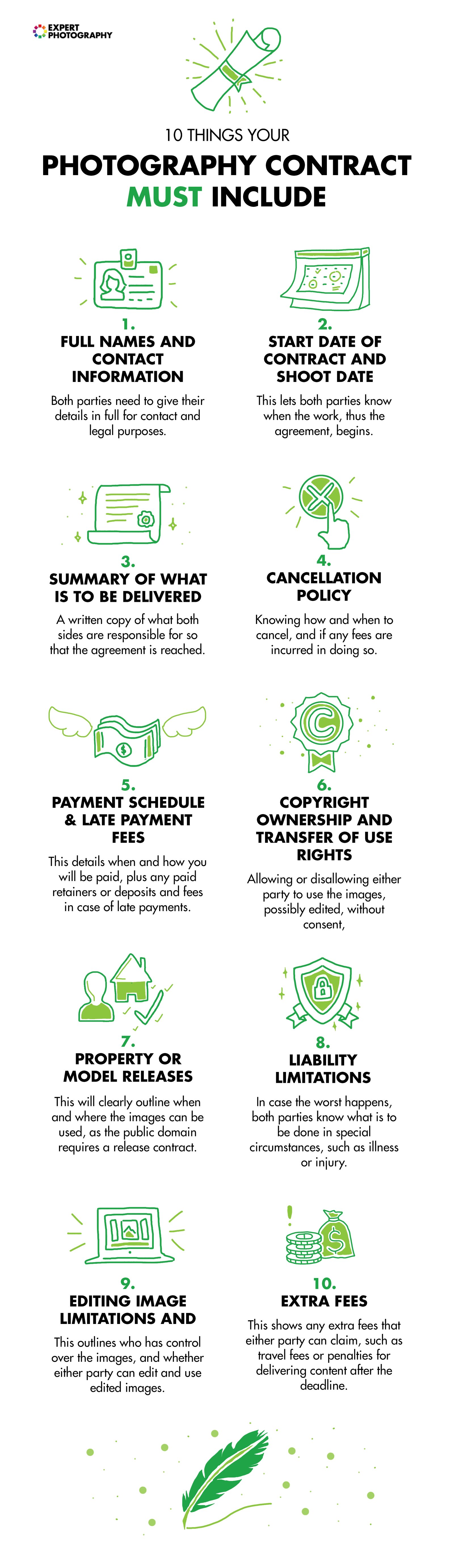 EXPERT PHOTOGRAPHY

10 THINGS YOUR

PHOTOGRAPHY CONTRACT MUST INCLUDE

1.
FULL NAMES AND CONTACT INFORMATION

Both parties need to give their details in full for contact and legal purposes.

2.
START DATE OF CONTRACT AND SHOOT DATE

This lets both parties know when the work, thus the agreement, begins.

3.
SUMMARY OF WHAT IS TO BE DELIVERED

A written copy of what both sides are responsible for so that the agreement is reached.

4.
CANCELLATION POLICY

Knowing how and when to cancel, and if any fees are incurred in doing so.

5.
PAYMENT SCHEDULE & LATE PAYMENT FEES

This details when and how you will be paid, plus any paid retainers or deposits and fees in case of late payments.

6.
COPYRIGHT OWNERSHIP AND TRANSFER OF USE RIGHTS

Allowing or disallowing either party to use the images, possibly edited, without consent,

7.
PROPERTY OR MODEL RELEASES

This will clearly outline when and where the images can be used, as the public domain requires a release contract.

8.
LIABILITY LIMITATIONS

In case the worst happens, both parties know what is to be done in special circumstances, such as illness or injury.

9.
EDITING IMAGE LIMITATIONS AND

This outlines who has control over the images, and whether either party can edit and use edited images.

10.
EXTRA FEES

This shows any extra fees that either party can claim, such as travel fees or penalties for delivering content after the deadline.